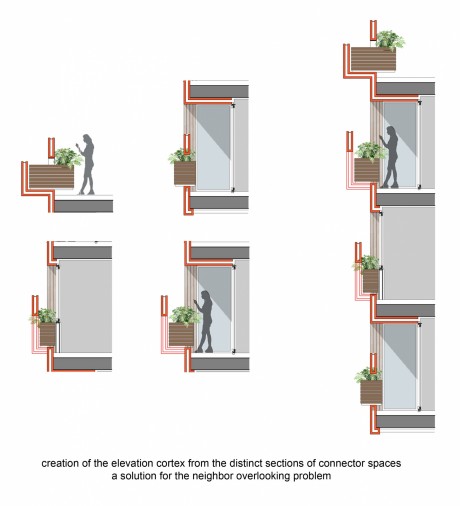 creation of the elevation cortex from the distinct sections of connector spaces
a solution for the neighbor overlooking problem