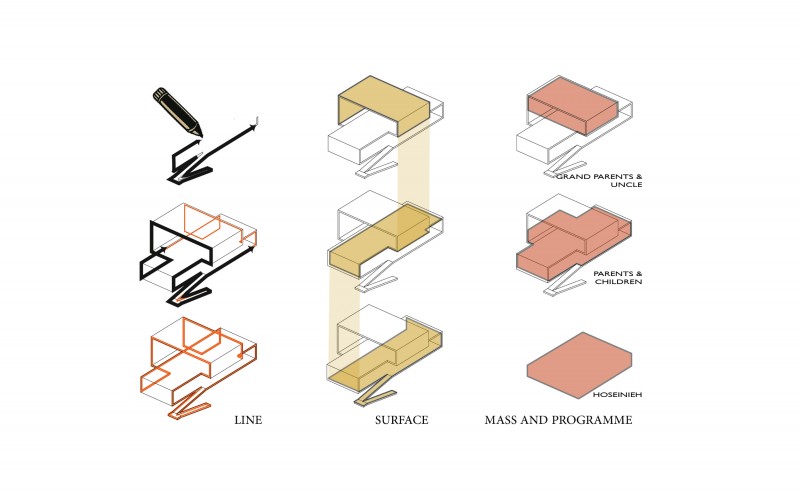 GRAND PARENTS &
UNCLE

PARENTS &
CHILDREN

HOSEINIEH

LINE

SURFACE

MASS AND PROGRAMME