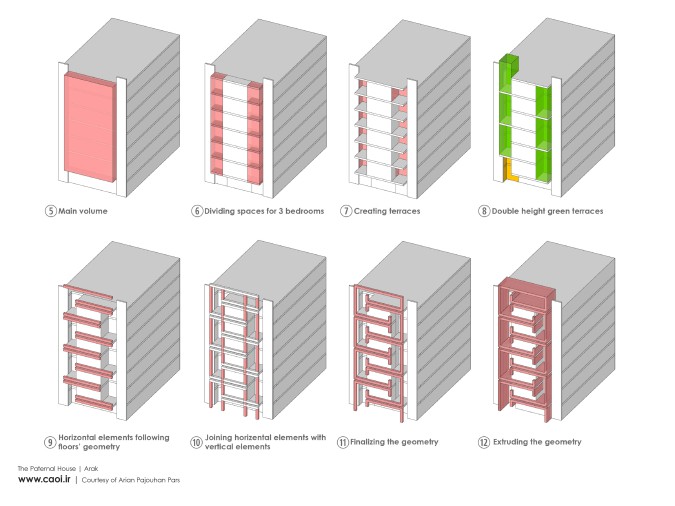 5 Main volume

6 Dividing spaces for 3 bedrooms

7 Creating terraces

8 Double height green terraces

9 Horizontal elements following floors' geometry

10 Joining horizontal elements with vertical elements

11 Finalizing the geometry

12 Extruding the geometry

The Paternal House | Arak
www.caoi.ir | Courtesy of Arian Pajouhan Pars