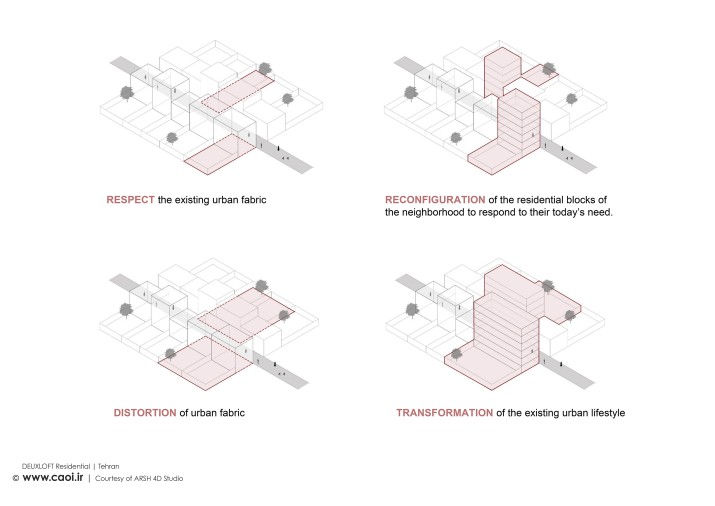 RESPECT the existing urban fabric

RECONFIGURATION of the residential blocks of the neighborhood to respond to their today's need.

DISTORTION of urban fabric

TRANSFORMATION of the existing urban lifestyle

DEUXLOFT Residential | Tehran
© www.caoi.ir | Courtesy of ARSH 4D Studio