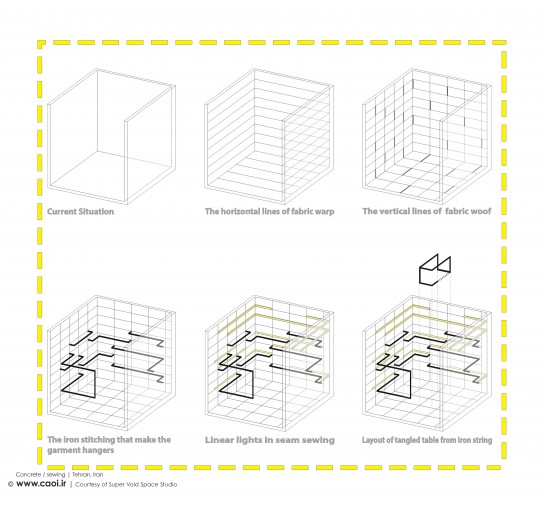 Current Situation

The horizontal lines of fabric warp

The vertical lines of fabric woof

The iron stitching that make the garment hangers

Linear lights in seam sewing

Layout of tangled table from iron string

Concrete / sewing | Tehran, Iran

© www.caoi.ir | Courtesy of Super Void Space Studio