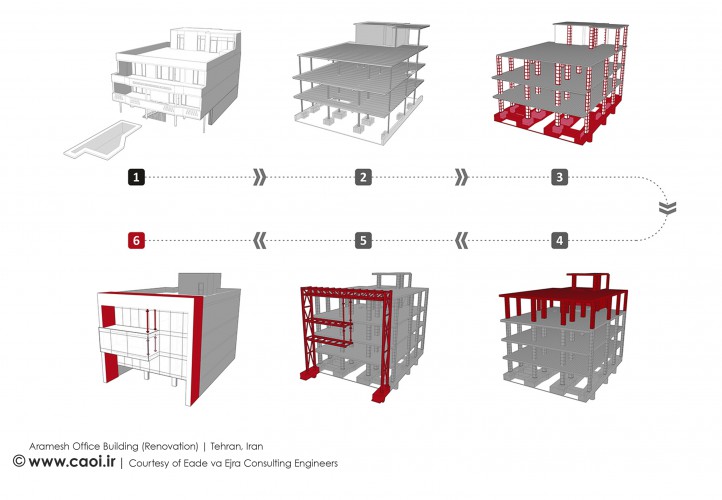 1
2
3
4
5
6

Aramesh Office Building (Renovation) | Tehran, Iran
© www.caoi.ir | Courtesy of Eade va Ejra Consulting Engineers