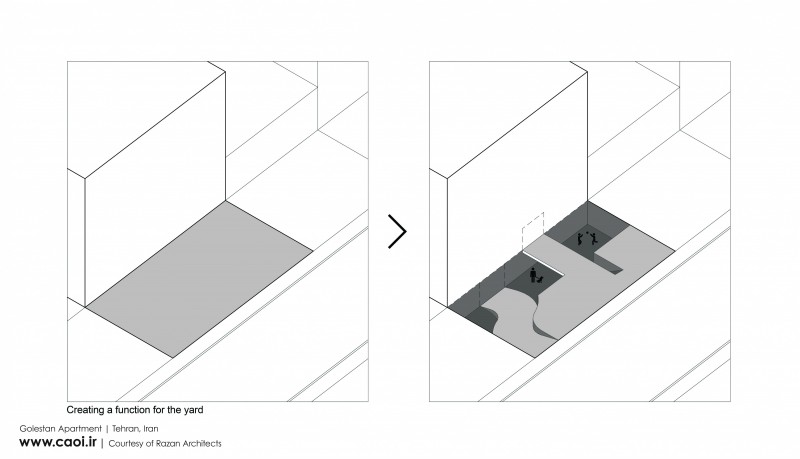 Creating a function for the yard

Golestan Apartment | Tehran, Iran

www.caoi.ir | Courtesy of Razan Architects