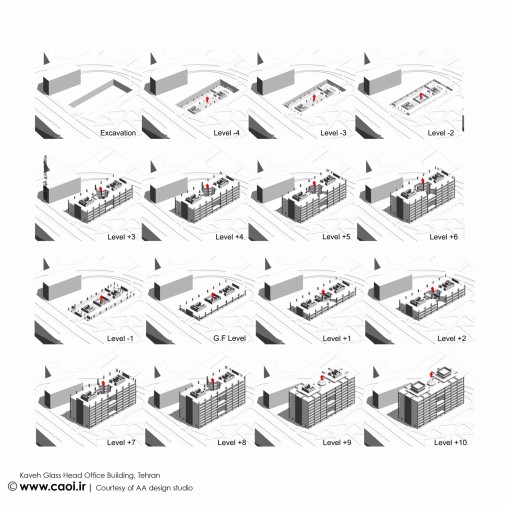 Excavation

Level -4

Level -3

Level -2

Level +3

Level +4

Level +5

Level +6

Level -1

G.F Level

Level +1

Level +2

Level +7

Level +8

Level +9

Level +10

Kaveh Glass Head Office Building, Tehran

© www.caoi.ir | Courtesy of AA design studio